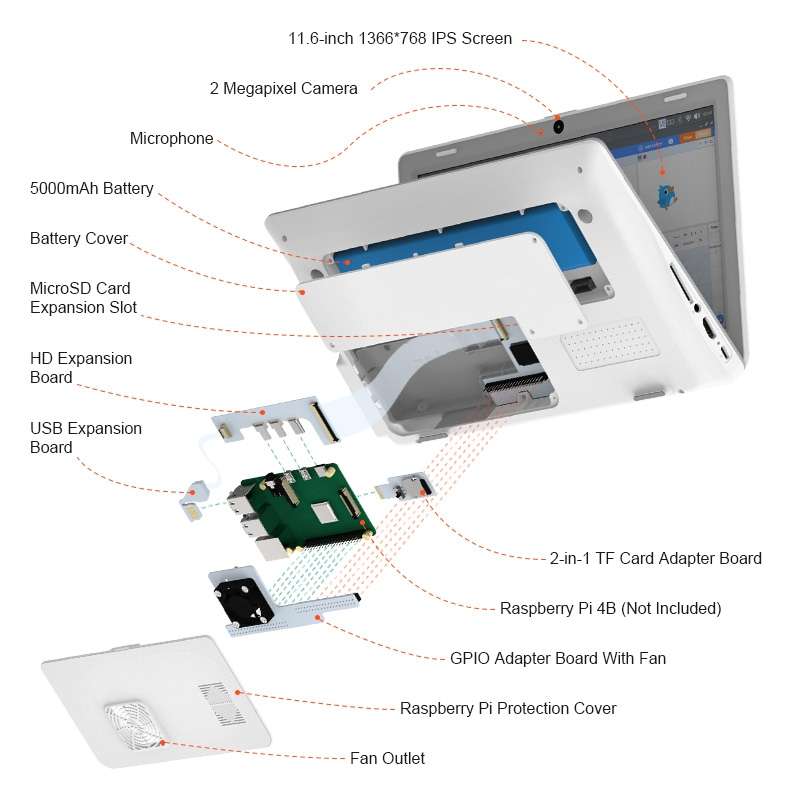 11.6-inch 1366*768 IPS Screen

2 Megapixel Camera

Microphone

5000mAh Battery

Battery Cover

MicroSD Card Expansion Slot

HD Expansion Board

USB Expansion Board

2-in-1 TF Card Adapter Board

Raspberry Pi 4B (Not Included)

GPIO Adapter Board With Fan

Raspberry Pi Protection Cover

Fan Outlet