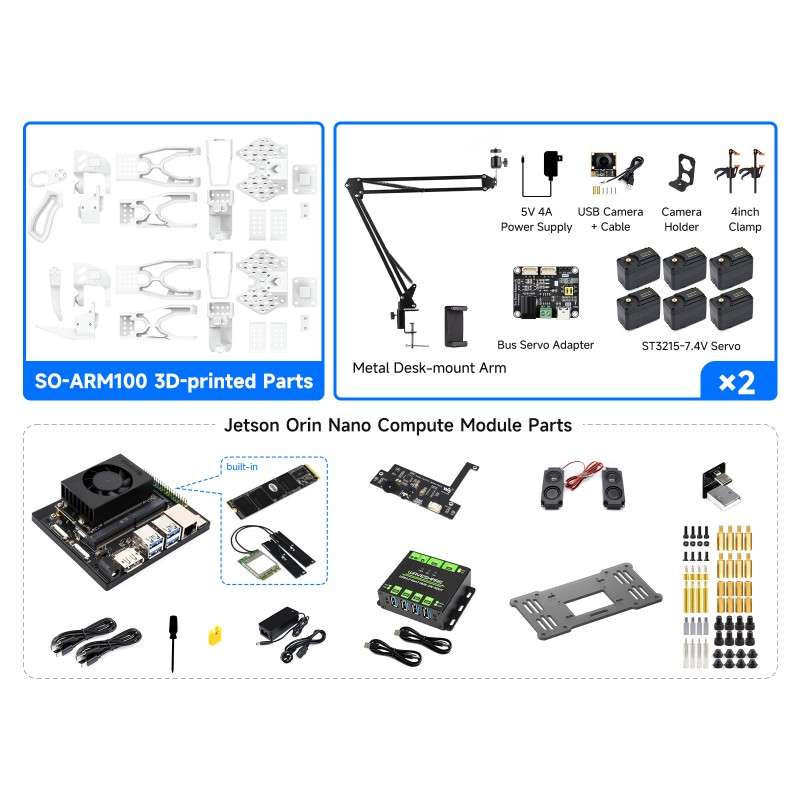 SO-ARM100 3D-printed Parts

5V 4A Power Supply

USB Camera + Cable

Camera Holder

4inch Clamp

Bus Servo Adapter

ST3215-7.4V Servo

Metal Desk-mount Arm

×2

Jetson Orin Nano Compute Module Parts

built-in